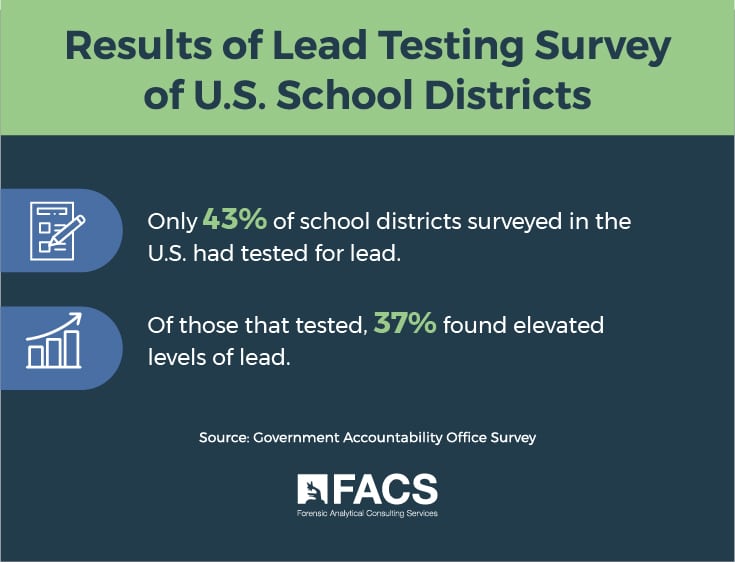 Results of Lead Testing Survey of U.S. School Districts

Only 43% of school districts surveyed in the U.S. had tested for lead.

Of those that tested, 37% found elevated levels of lead.

Source: Government Accountability Office Survey

FACS
Forensic Analytical Consulting Services